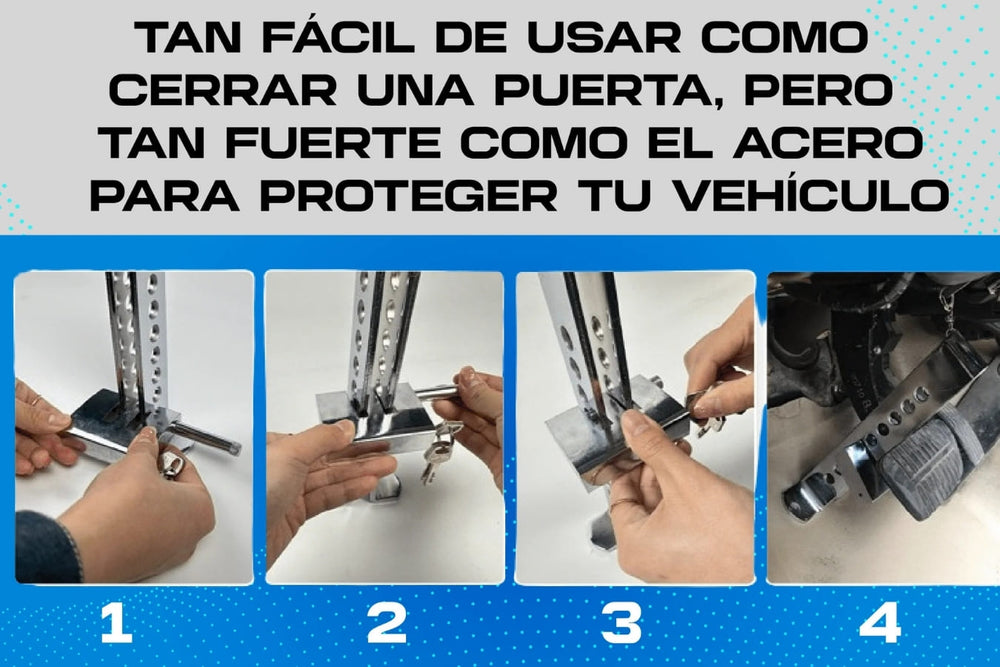 TAN FÁCIL DE USAR COMO CERRAR UNA PUERTA, PERO TAN FUERTE COMO EL ACERO PARA PROTEGER TU VEHÍCULO

1

2

3

4